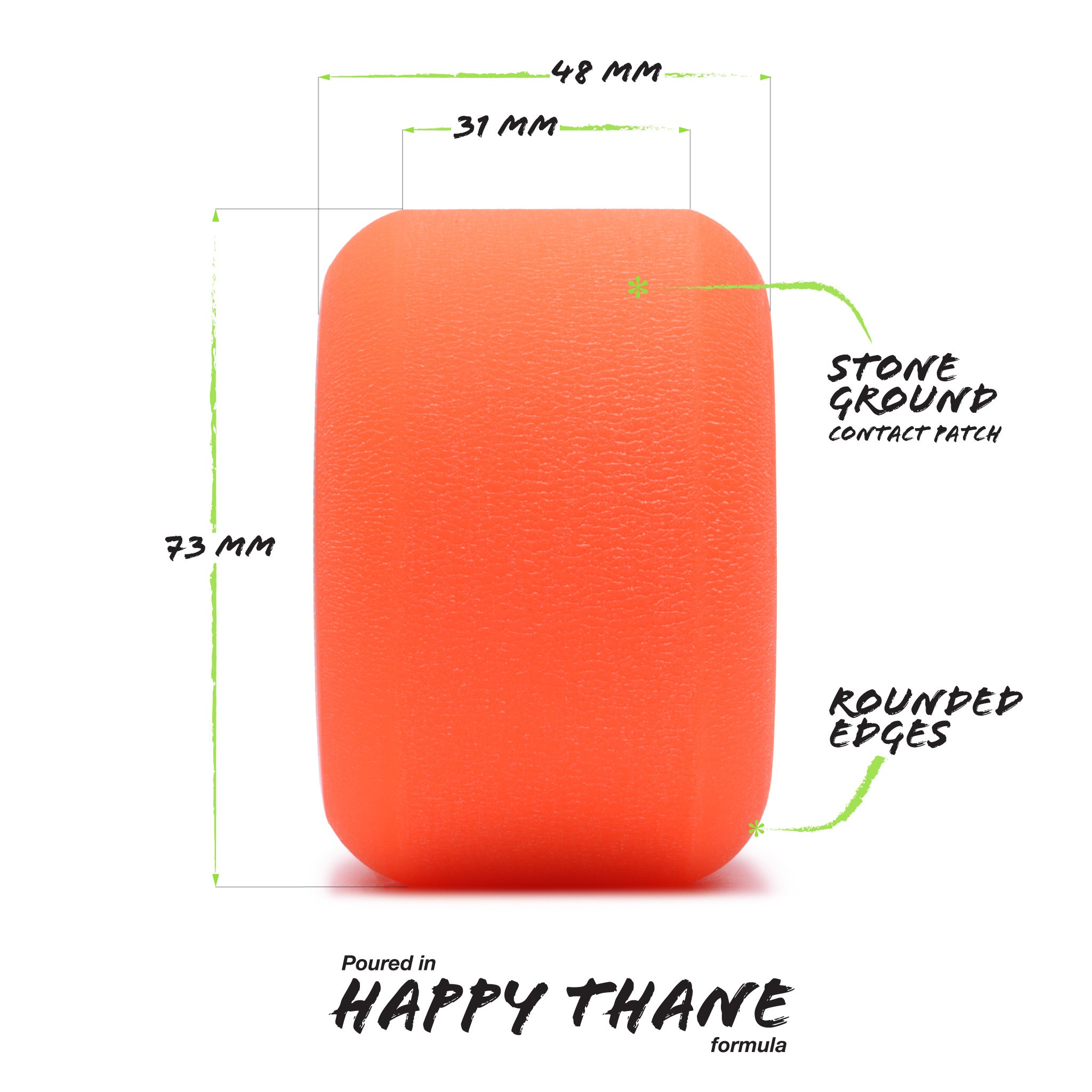 48 MM

31 MM

73 MM

STONE GROUND
CONTACT PATCH

ROUNDED EDGES

Poured in
HAPPY THANE
formula