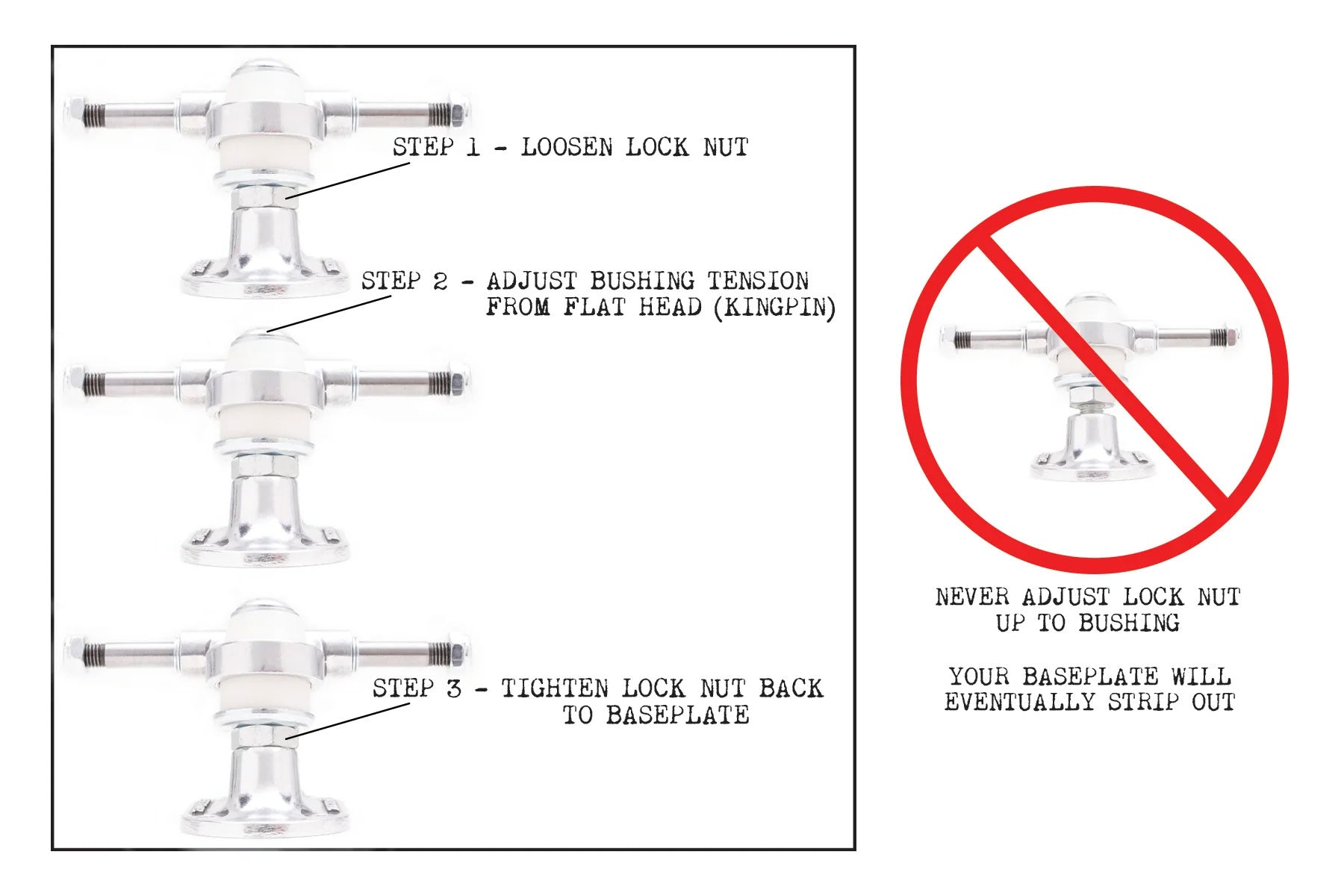 STEP 1 - LOOSEN LOCK NUT

STEP 2 - ADJUST BUSHING TENSION FROM FLAT HEAD (KINGPIN)

STEP 3 - TIGHTEN LOCK NUT BACK TO BASEPLATE

NEVER ADJUST LOCK NUT UP TO BUSHING

YOUR BASEPLATE WILL EVENTUALLY STRIP OUT